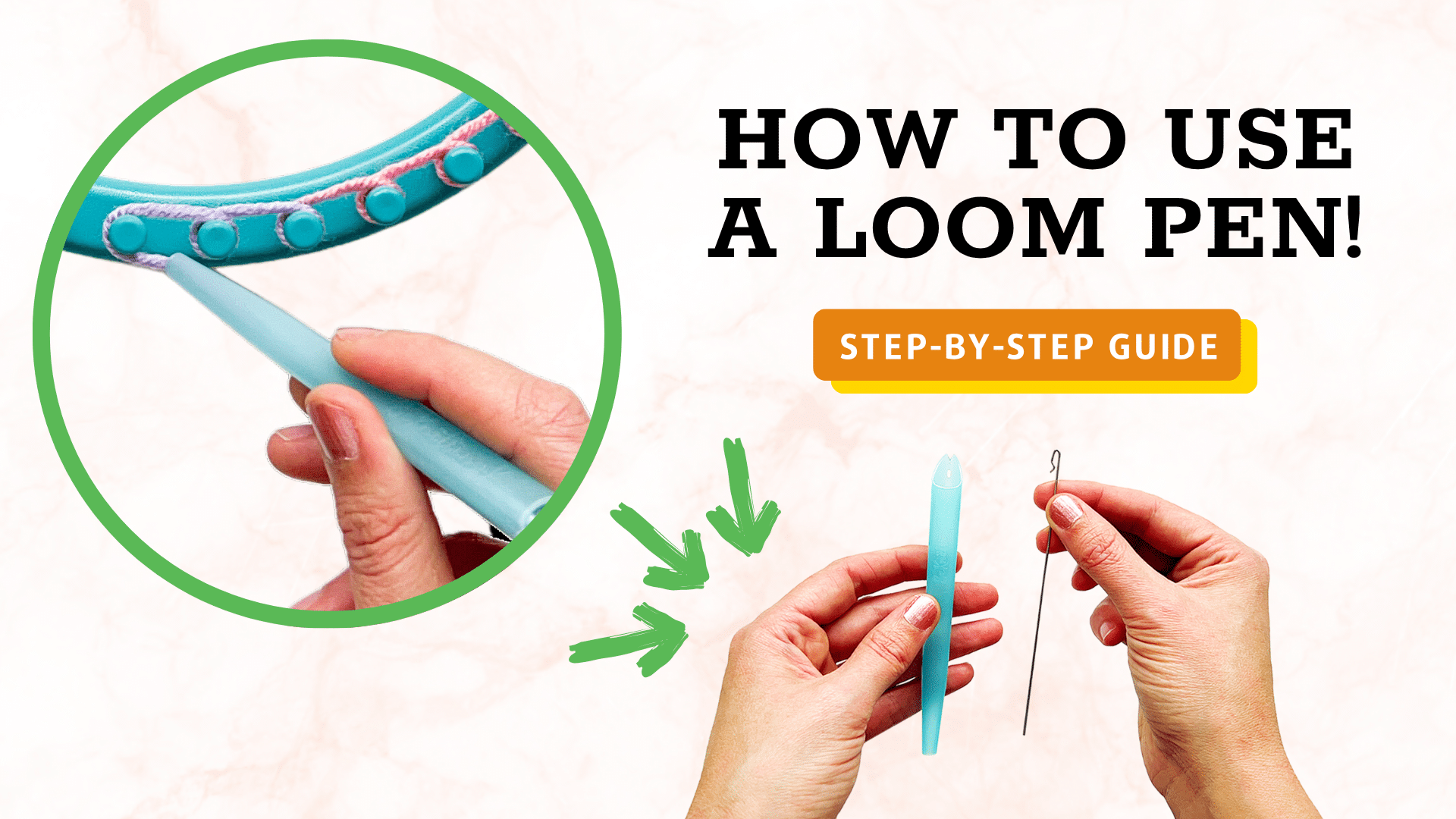 HOW TO USE A LOOM PEN!

STEP-BY-STEP GUIDE